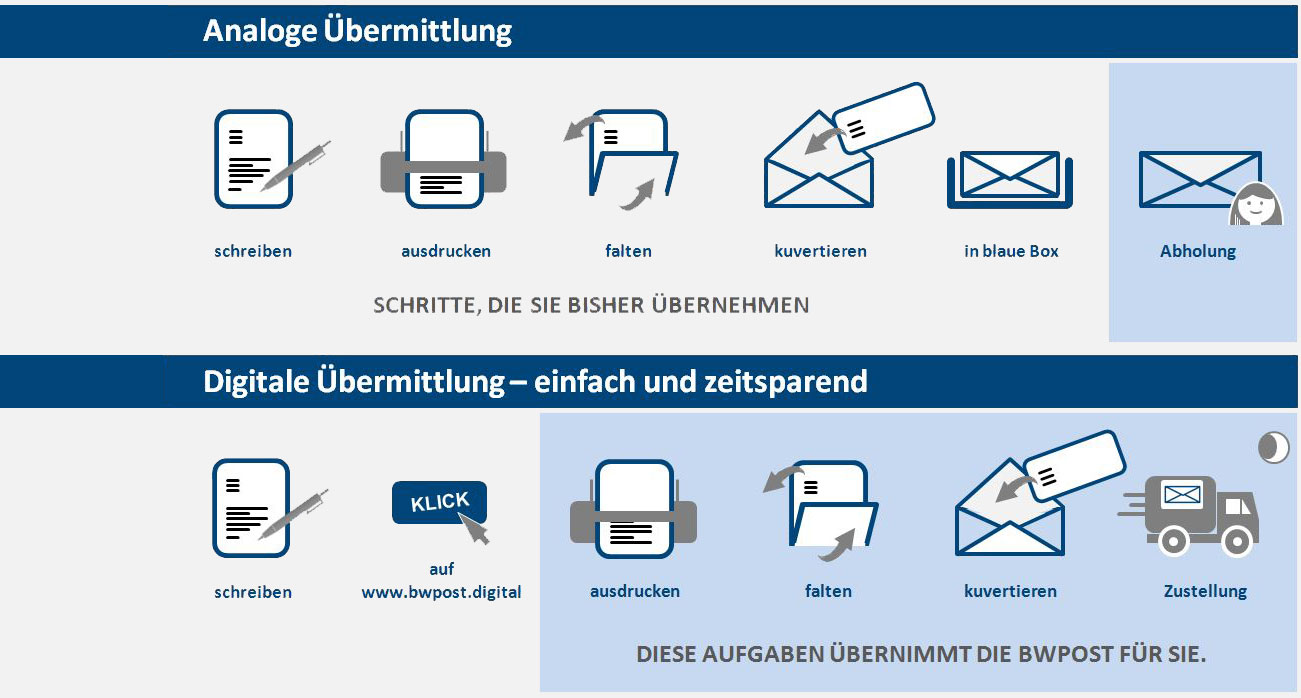 Analoge Übermittlung

schreiben

ausdrucken

falten

kuvertieren

in blaue Box

Abholung

SCHRITTE, DIE SIE BISHER ÜBERNEHMEN

Digitale Übermittlung – einfach und zeitsparend

schreiben

KLICK

auf www.bwpost.digital

ausdrucken

falten

kuvertieren

Zustellung

DIESE AUFGABEN ÜBERNIMMT DIE BWPOST FÜR SIE.